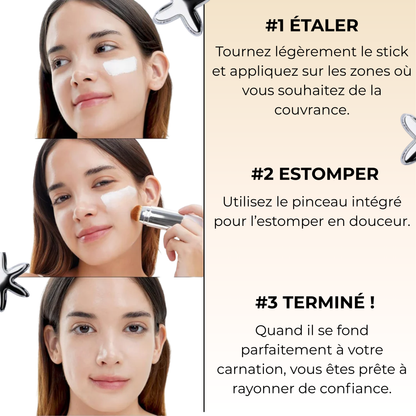 #1 ÉTALER

Tournez légèrement le stick et appliquez sur les zones où vous souhaitez de la couvrance.

#2 ESTOMPER

Utilisez le pinceau intégré pour l'estomper en douceur.

#3 TERMINÉ !

Quand il se fond parfaitement à votre carnation, vous êtes prête à rayonner de confiance.