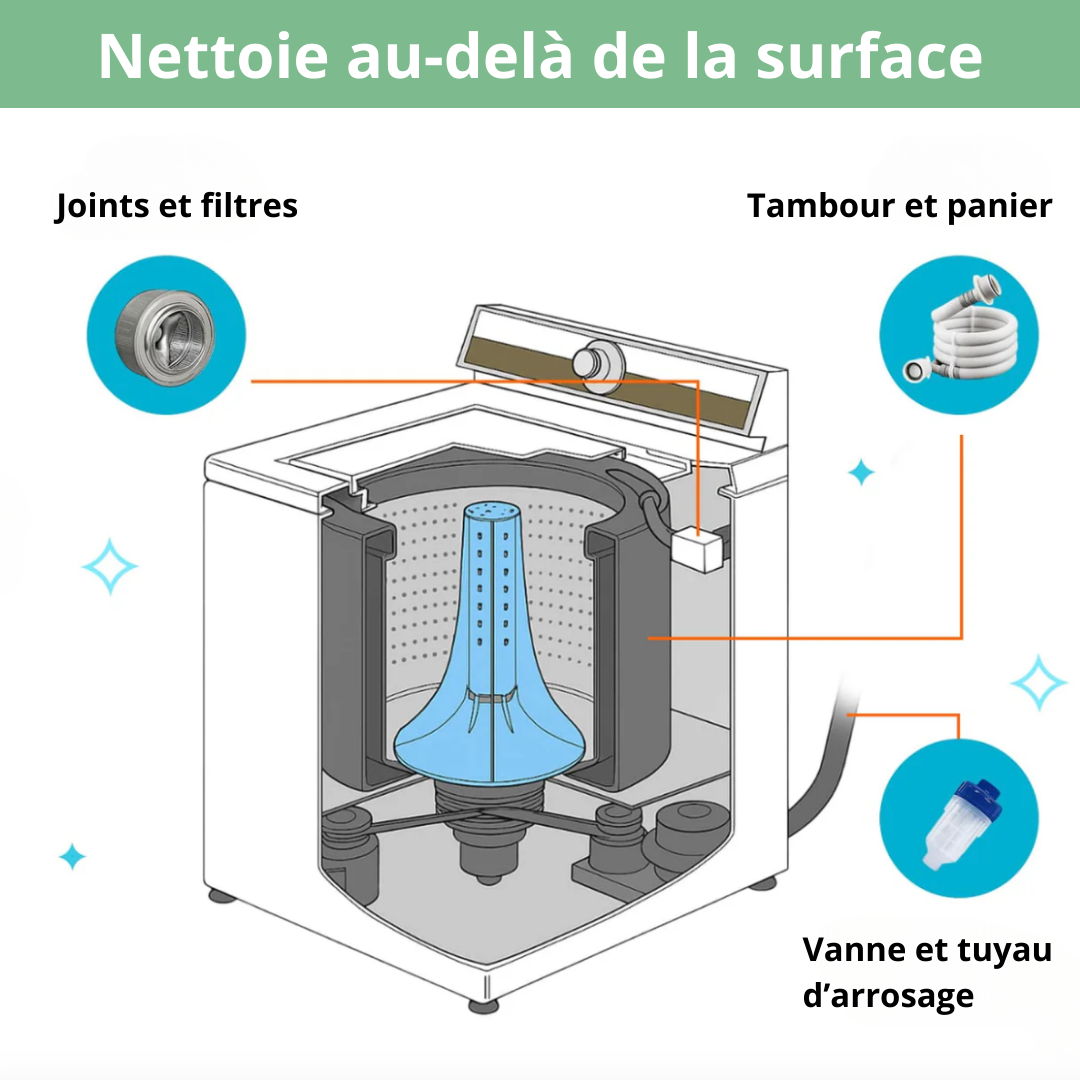 Nettoie au-delà de la surface

Joints et filtres

Tambour et panier

Vanne et tuyau d’arrosage