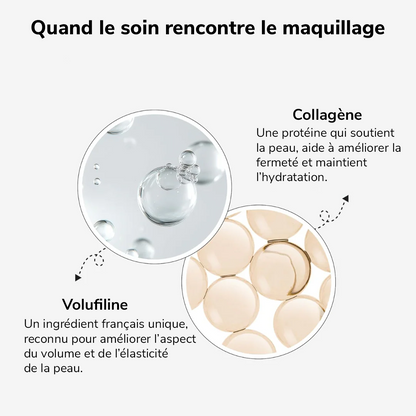 Quand le soin rencontre le maquillage

Collagène
Une protéine qui soutient la peau, aide à améliorer la fermeté et maintient l'hydratation.

Volufiline
Un ingrédient français unique, reconnu pour améliorer l'aspect du volume et de l'élasticité de la peau.