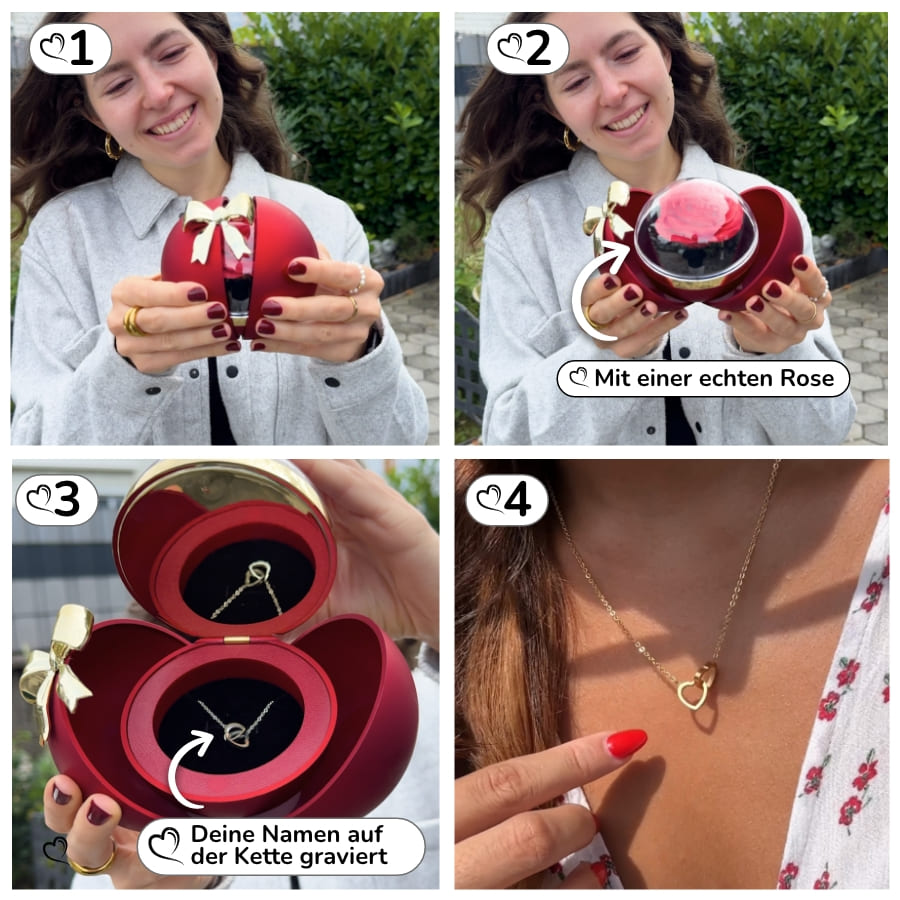 1

2

Mit einer echten Rose

3

Deine Namen auf der Kette graviert

4